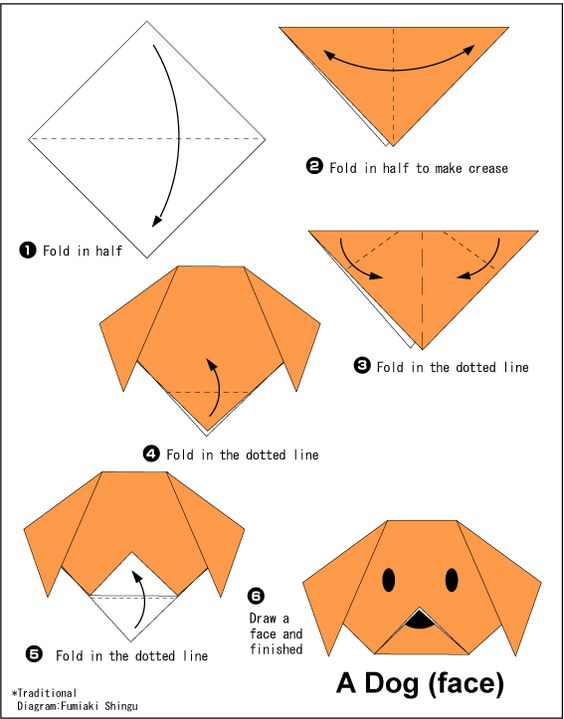 ❶ Fold in half

❷ Fold in half to make crease

❸ Fold in the dotted line

❹ Fold in the dotted line

❺ Fold in the dotted line

❻ Draw a face and finished

A Dog (face)

*Traditional
Diagram:Fumiaki Shingu